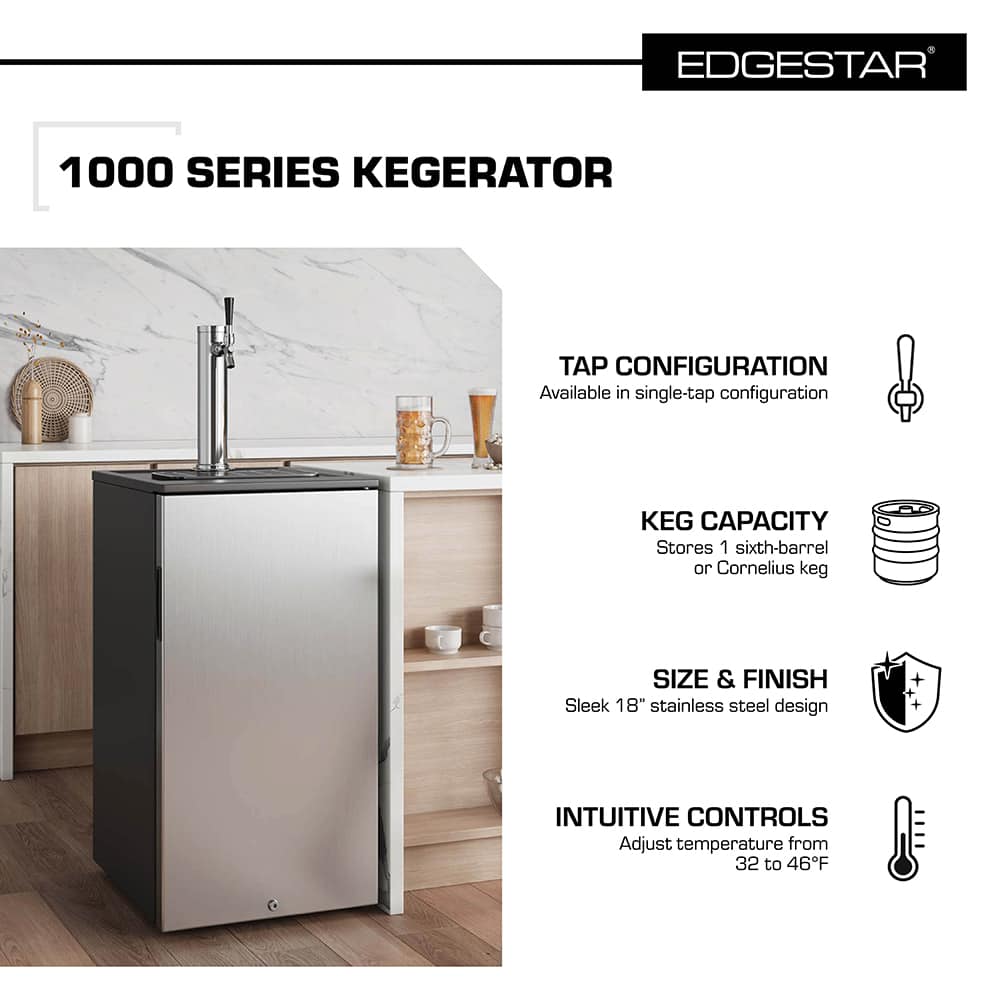 EDGESTAR®

1000 SERIES KEGERATOR

TAP CONFIGURATION
Available in single-tap configuration

KEG CAPACITY
Stores 1 sixth-barrel or Cornelius keg

SIZE & FINISH
Sleek 18" stainless steel design

INTUITIVE CONTROLS
Adjust temperature from 32 to 46°F